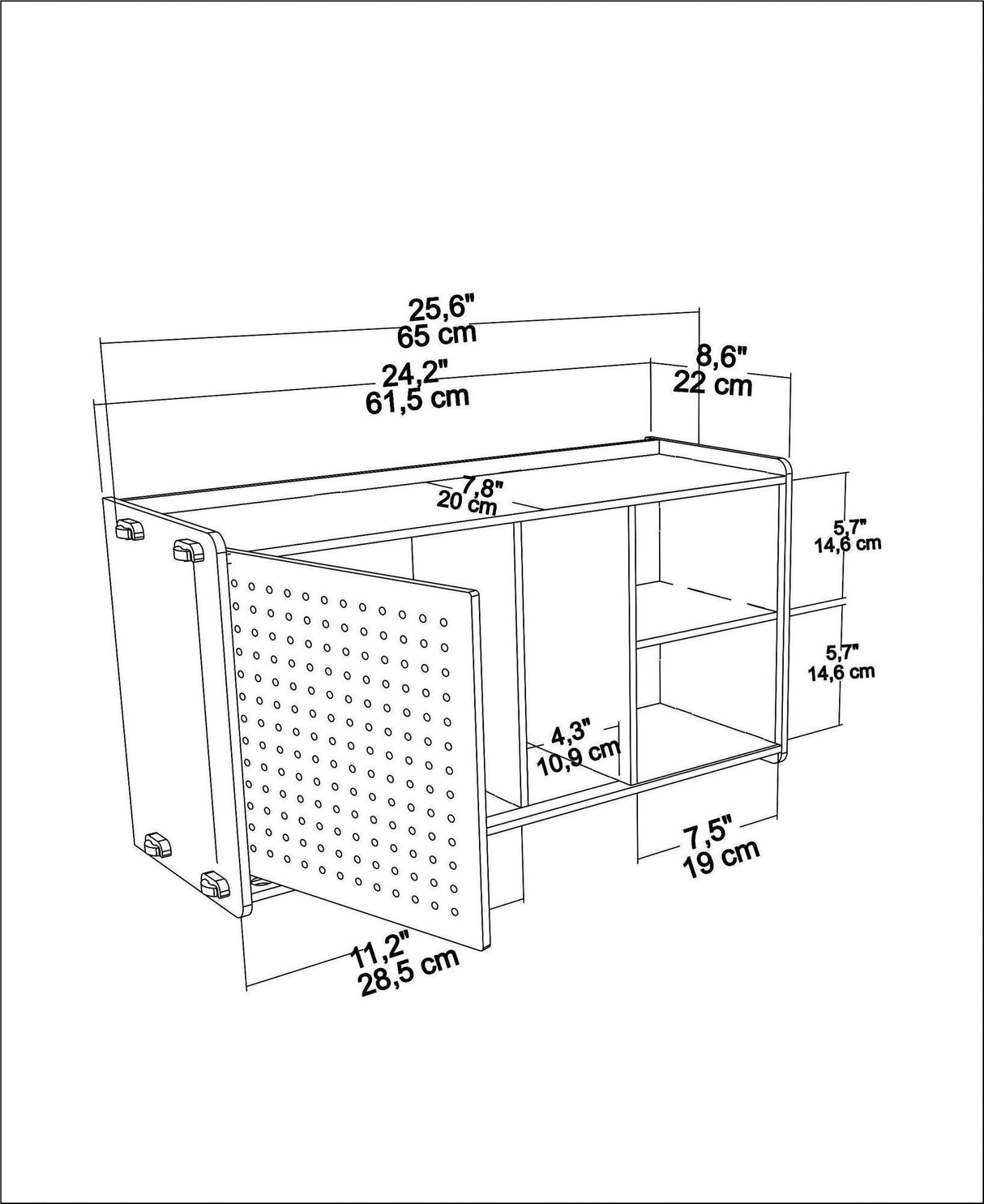 25,6"
65 cm

24,2"
61,5 cm

8,6"
22 cm

7,8"
20 cm

5,7"
14,6 cm

5,7"
14,6 cm

4,3"
10,9 cm

7,5"
19 cm

11,2"
28,5 cm